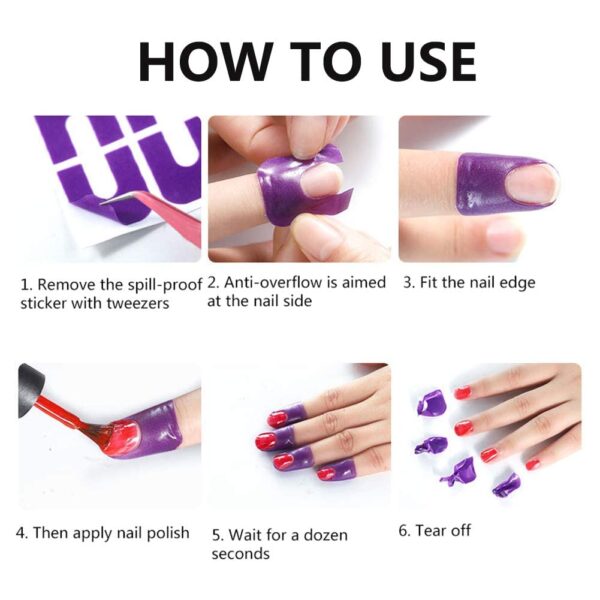 HOW TO USE

1. Remove the spill-proof sticker with tweezers

2. Anti-overflow is aimed at the nail side

3. Fit the nail edge

4. Then apply nail polish

5. Wait for a dozen seconds

6. Tear off